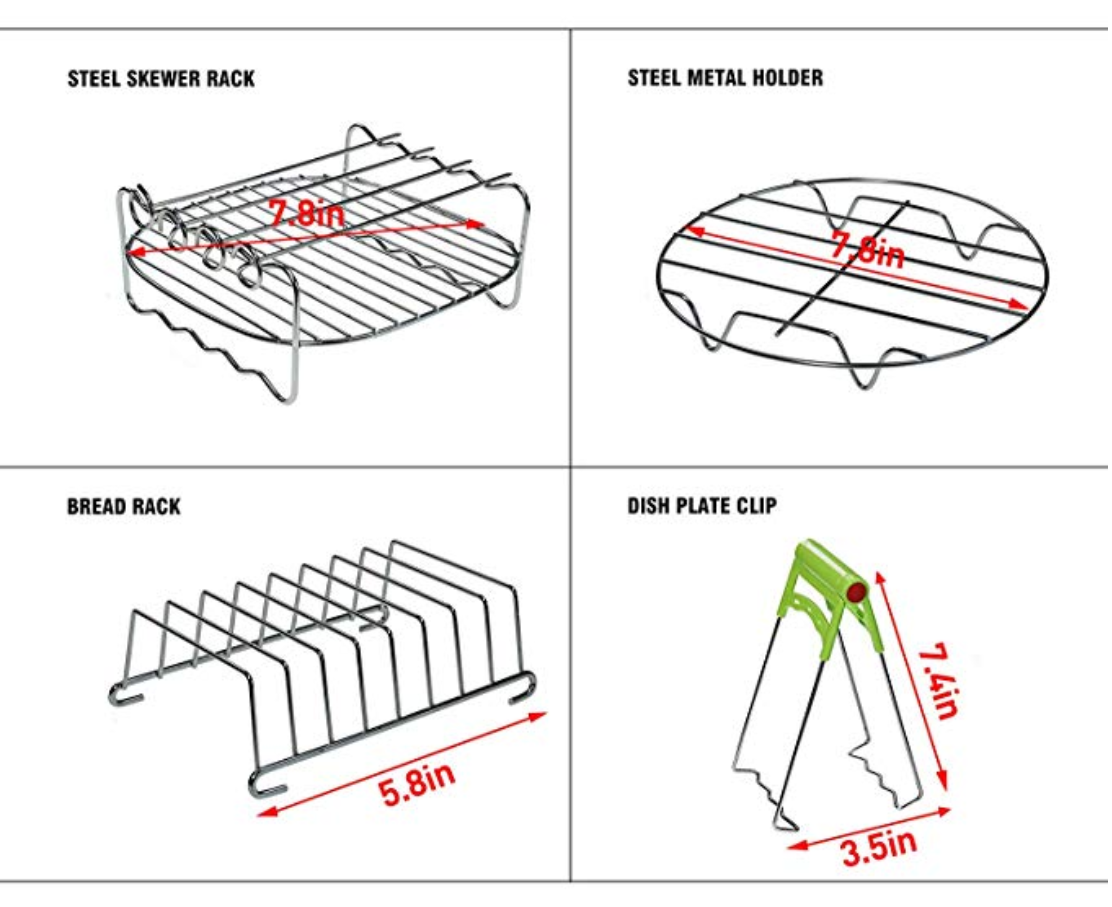 STEEL SKEWER RACK

7.8in

STEEL METAL HOLDER

7.8in

BREAD RACK

5.8in

DISH PLATE CLIP

7.4in

3.5in